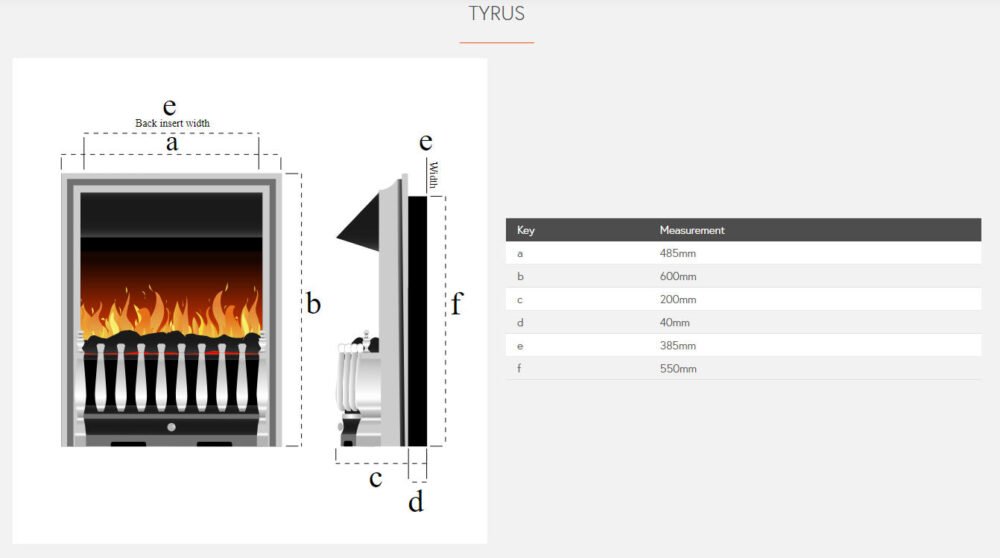 TYRUS

e
Back insert width
a
b
e
Width
f
c
d

| Key | Measurement |
|---|---|
| a | 485mm |
| b | 600mm |
| c | 200mm |
| d | 40mm |
| e | 385mm |
| f | 550mm |